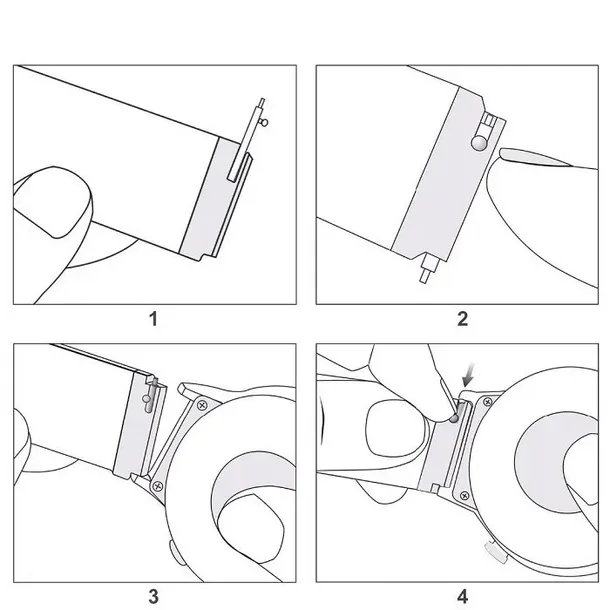 1

2

3

4