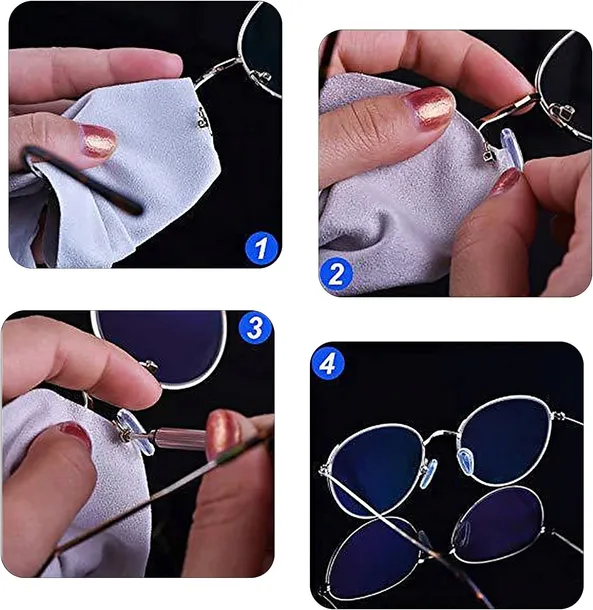 1

2

3

4